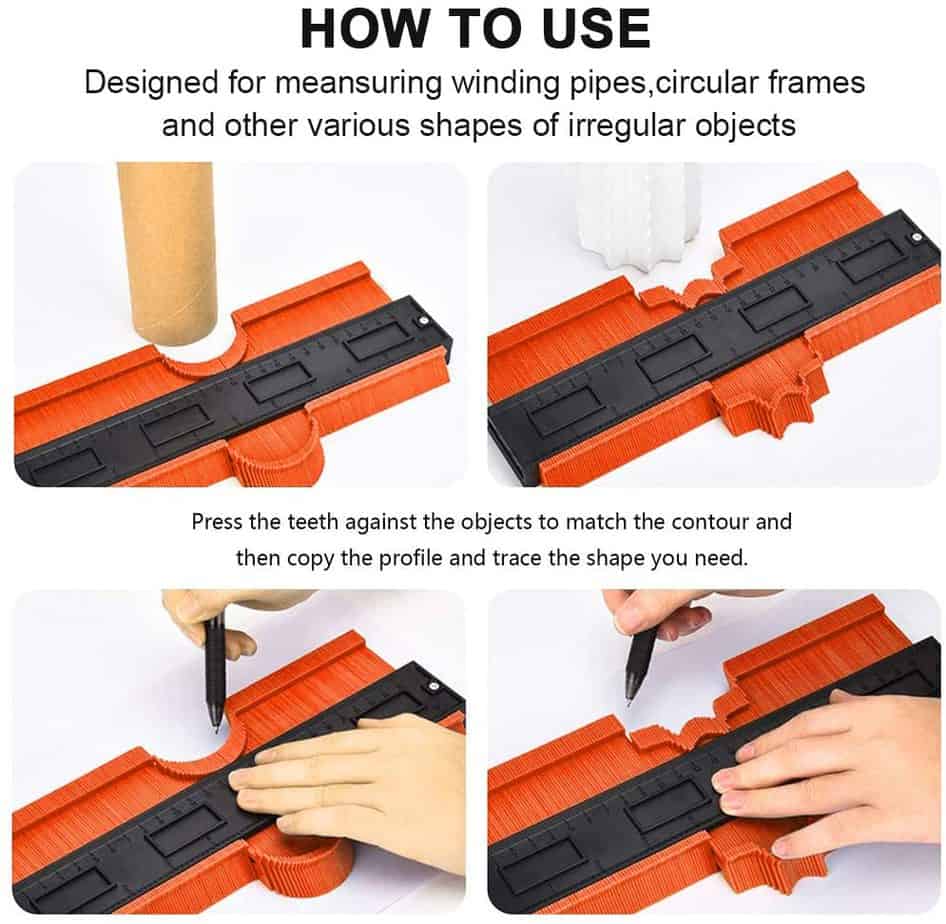 HOW TO USE

Designed for meansuring winding pipes,circular frames and other various shapes of irregular objects

Press the teeth against the objects to match the contour and then copy the profile and trace the shape you need.