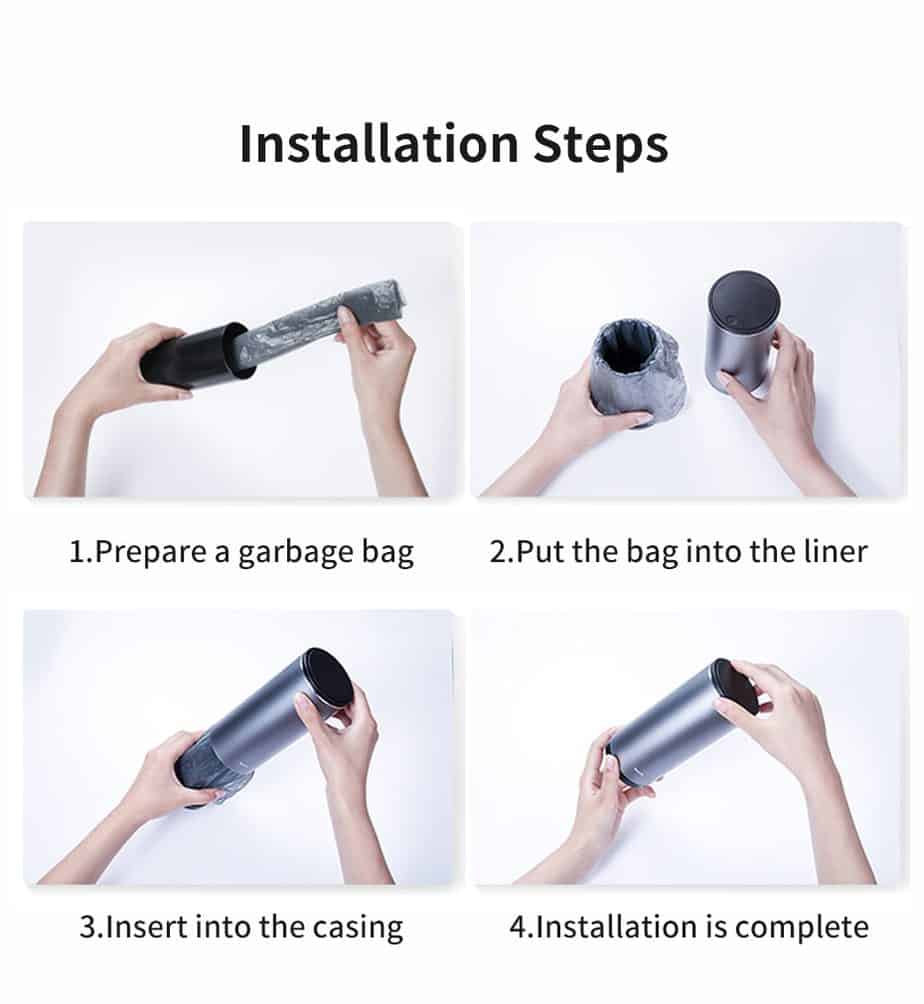 Installation Steps

1.Prepare a garbage bag

2.Put the bag into the liner

3.Insert into the casing

4.Installation is complete